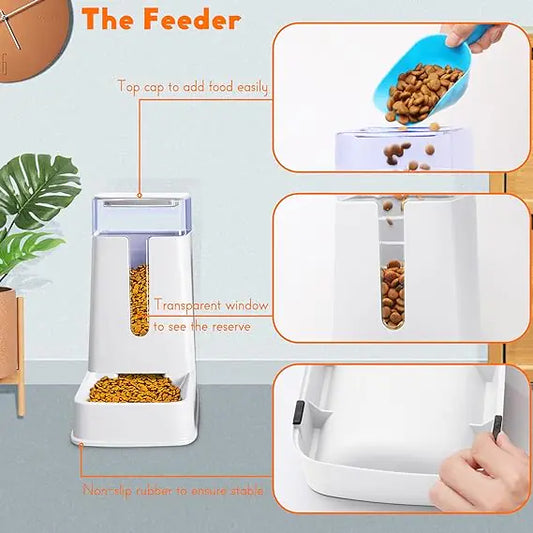 The Feeder

Top cap to add food easily

Transparent window to see the reserve

Non-slip rubber to ensure stable